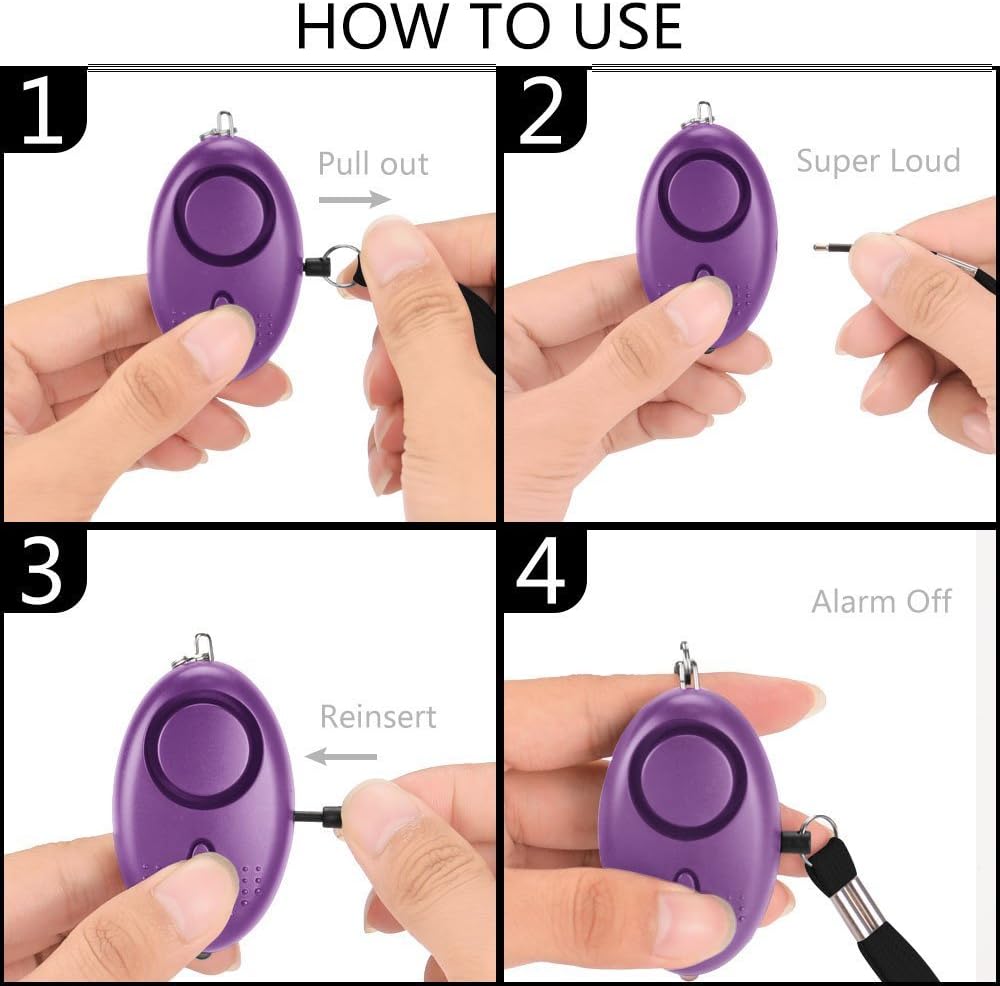 HOW TO USE

1

Pull out

2

Super Loud

3

Reinsert

4

Alarm Off