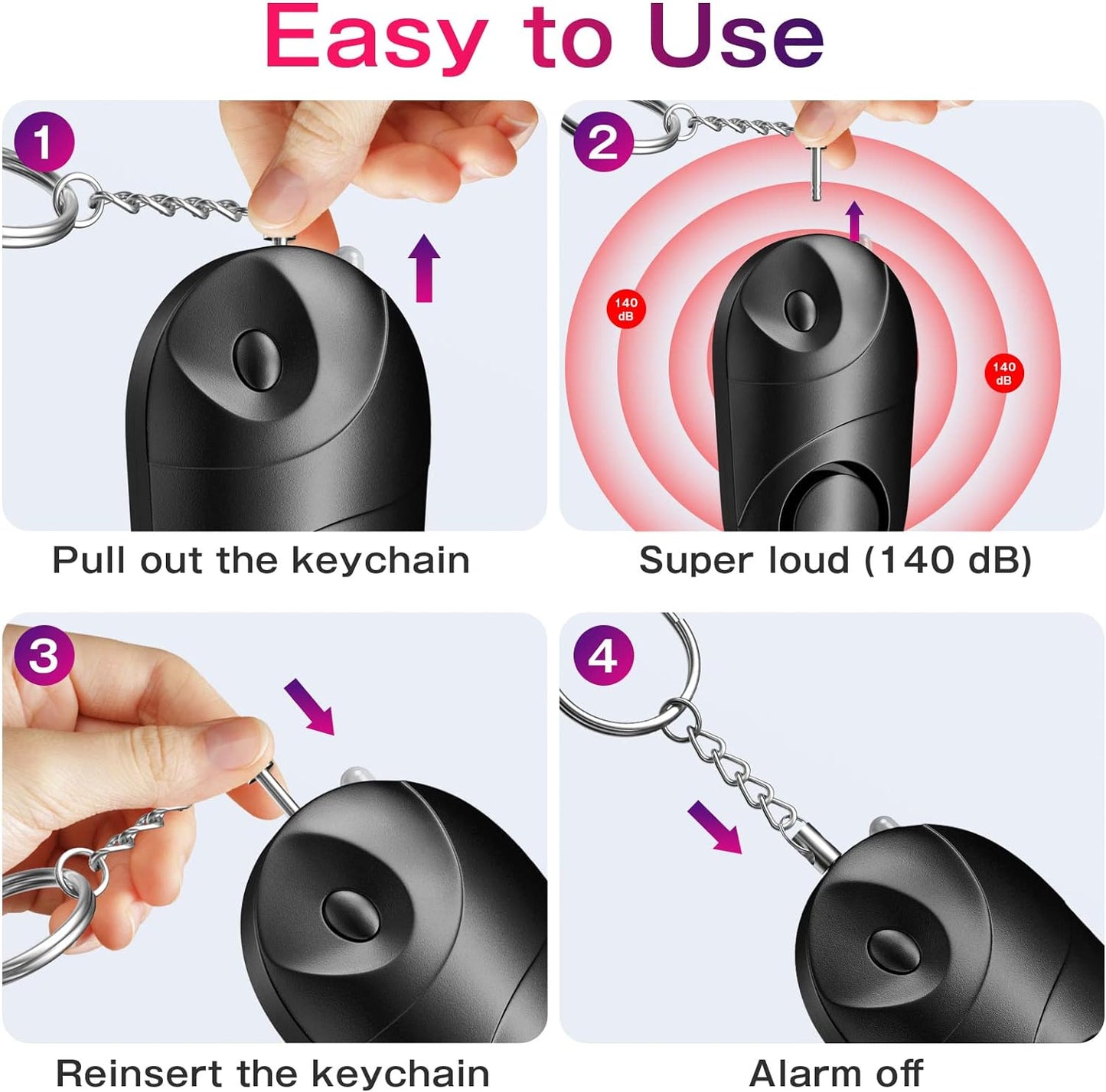 Easy to Use

1

Pull out the keychain

2

140 dB

140 dB

Super loud (140 dB)

3

Reinsert the keychain

4

Alarm off