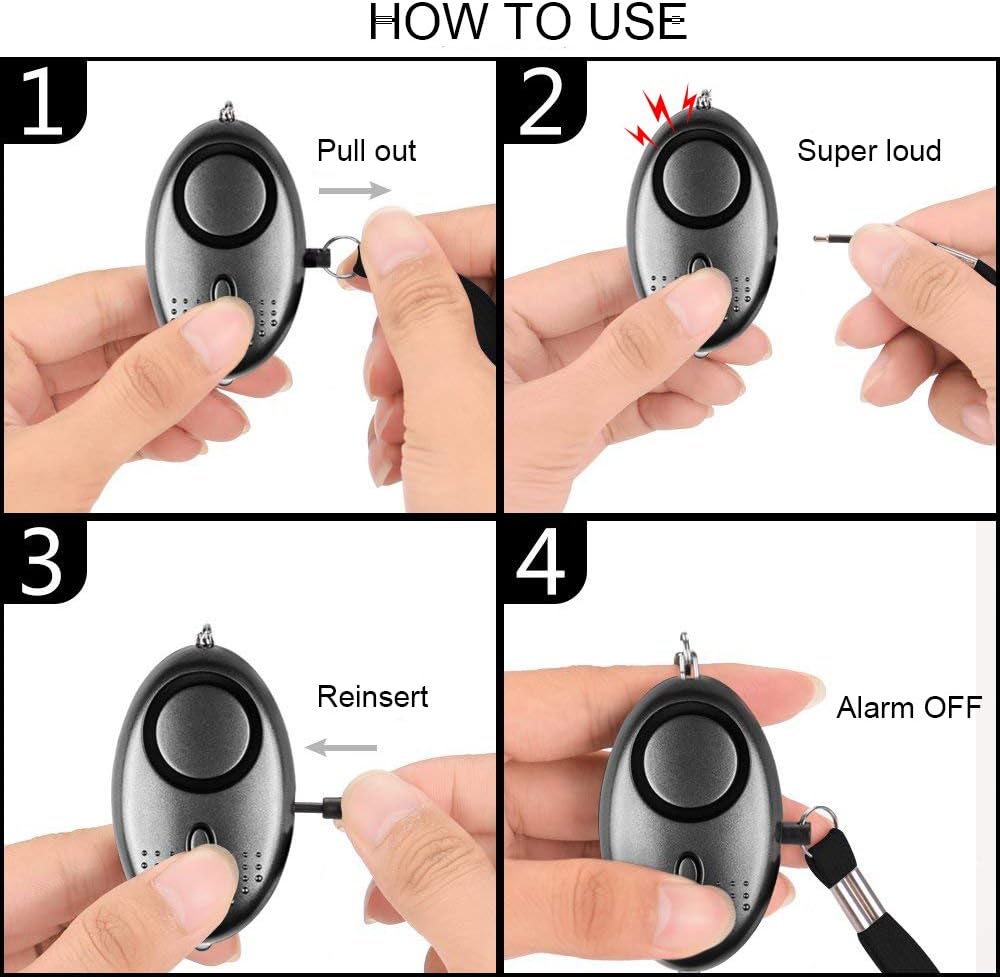 HOW TO USE

1

Pull out

2

Super loud

3

Reinsert

4

Alarm OFF