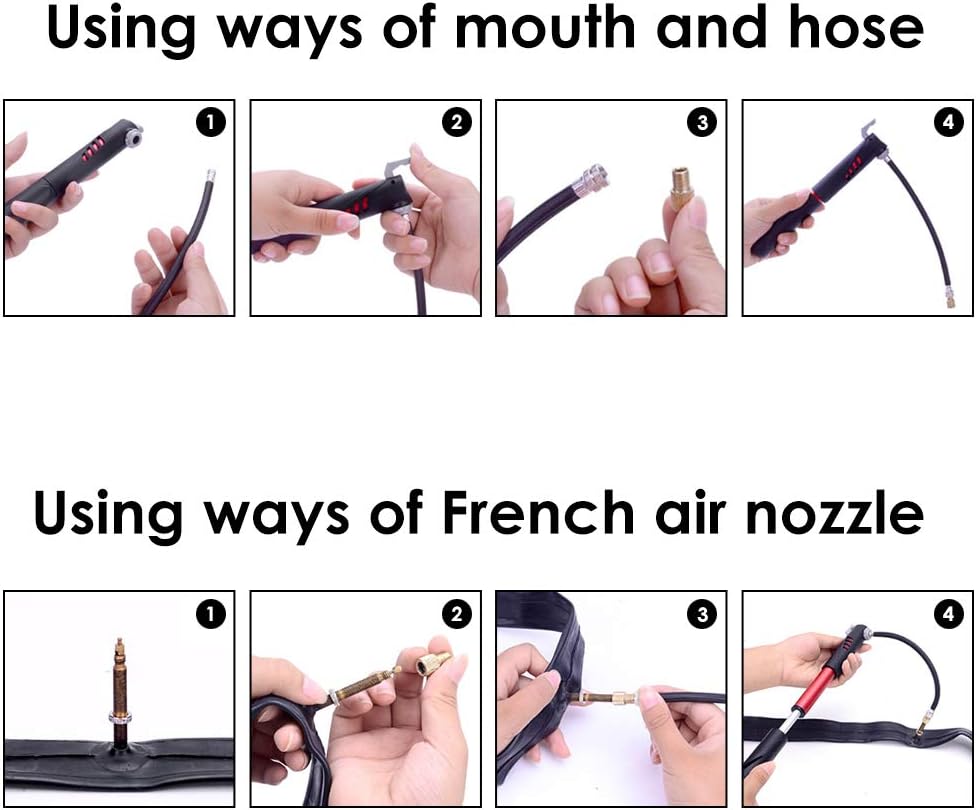 Using ways of mouth and hose

1

2

3

4

Using ways of French air nozzle

1

2

3

4