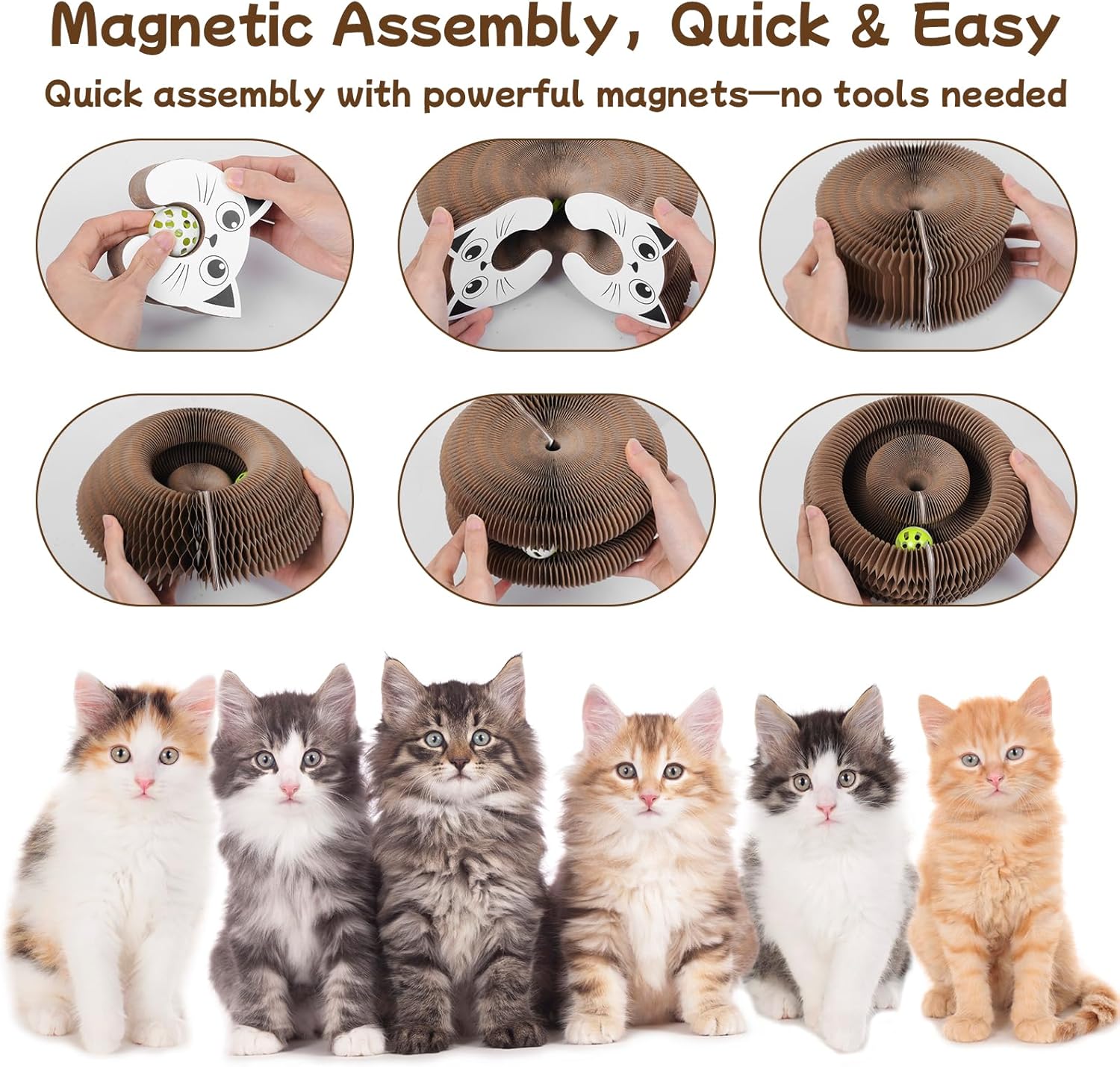 Magnetic Assembly, Quick & Easy

Quick assembly with powerful magnets—no tools needed