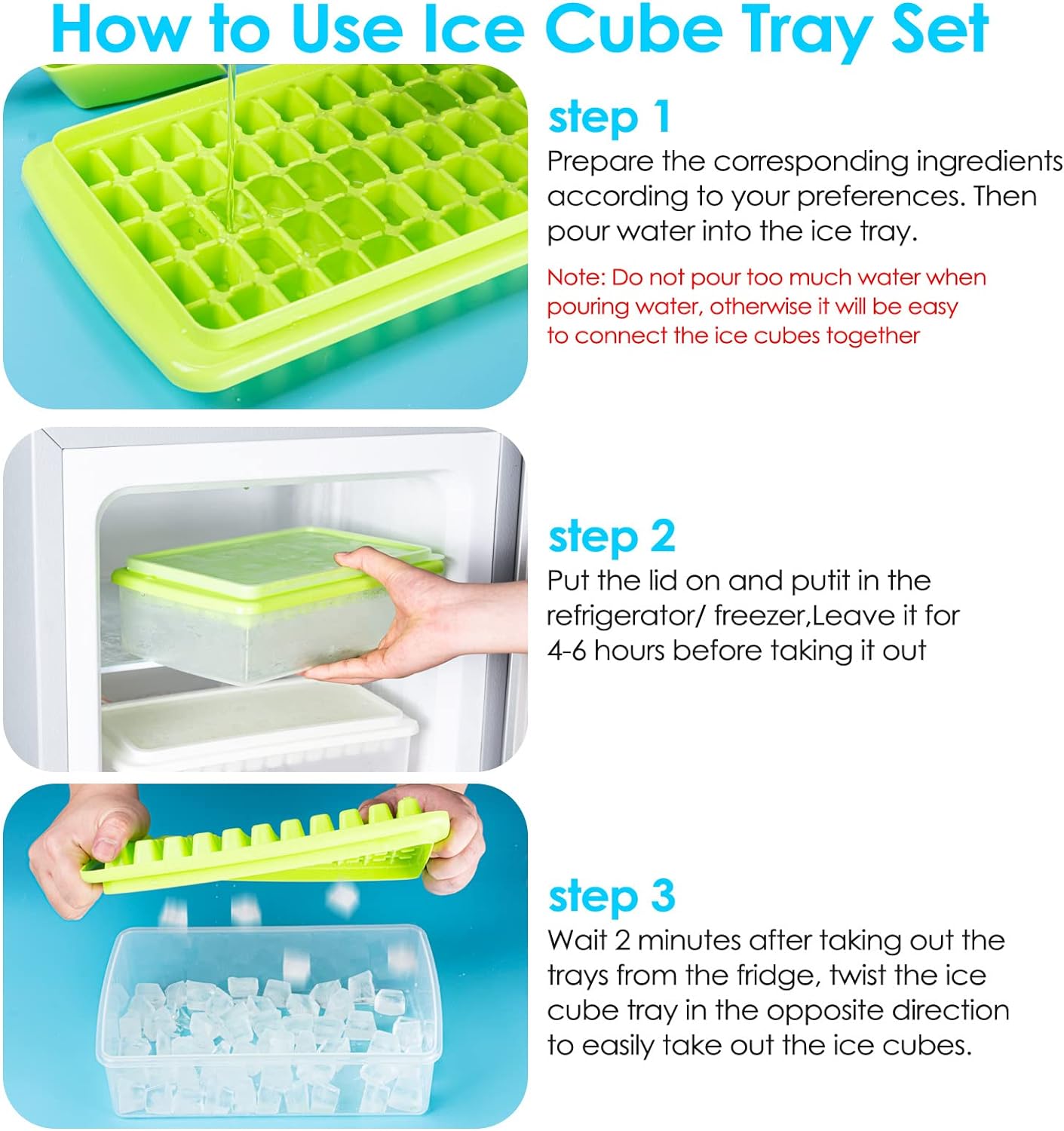 How to Use Ice Cube Tray Set

step 1
Prepare the corresponding ingredients according to your preferences. Then pour water into the ice tray.

Note: Do not pour too much water when pouring water, otherwise it will be easy to connect the ice cubes together

step 2
Put the lid on and putit in the refrigerator/ freezer,Leave it for 4-6 hours before taking it out

step 3
Wait 2 minutes after taking out the trays from the fridge, twist the ice cube tray in the opposite direction to easily take out the ice cubes.