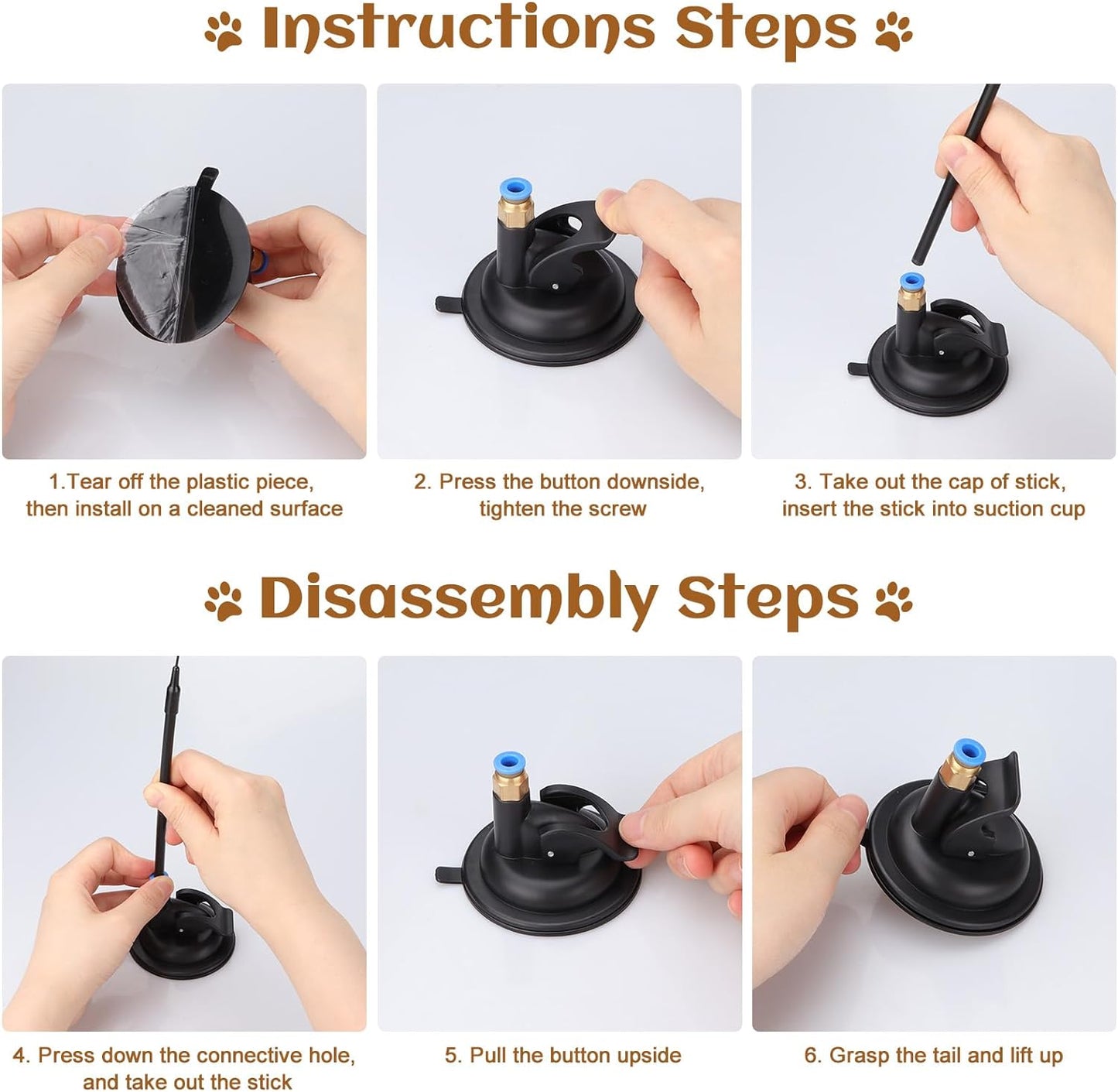 Instructions Steps

1.Tear off the plastic piece, then install on a cleaned surface

2. Press the button downside, tighten the screw

3. Take out the cap of stick, insert the stick into suction cup

Disassembly Steps

4. Press down the connective hole, and take out the stick

5. Pull the button upside

6. Grasp the tail and lift up