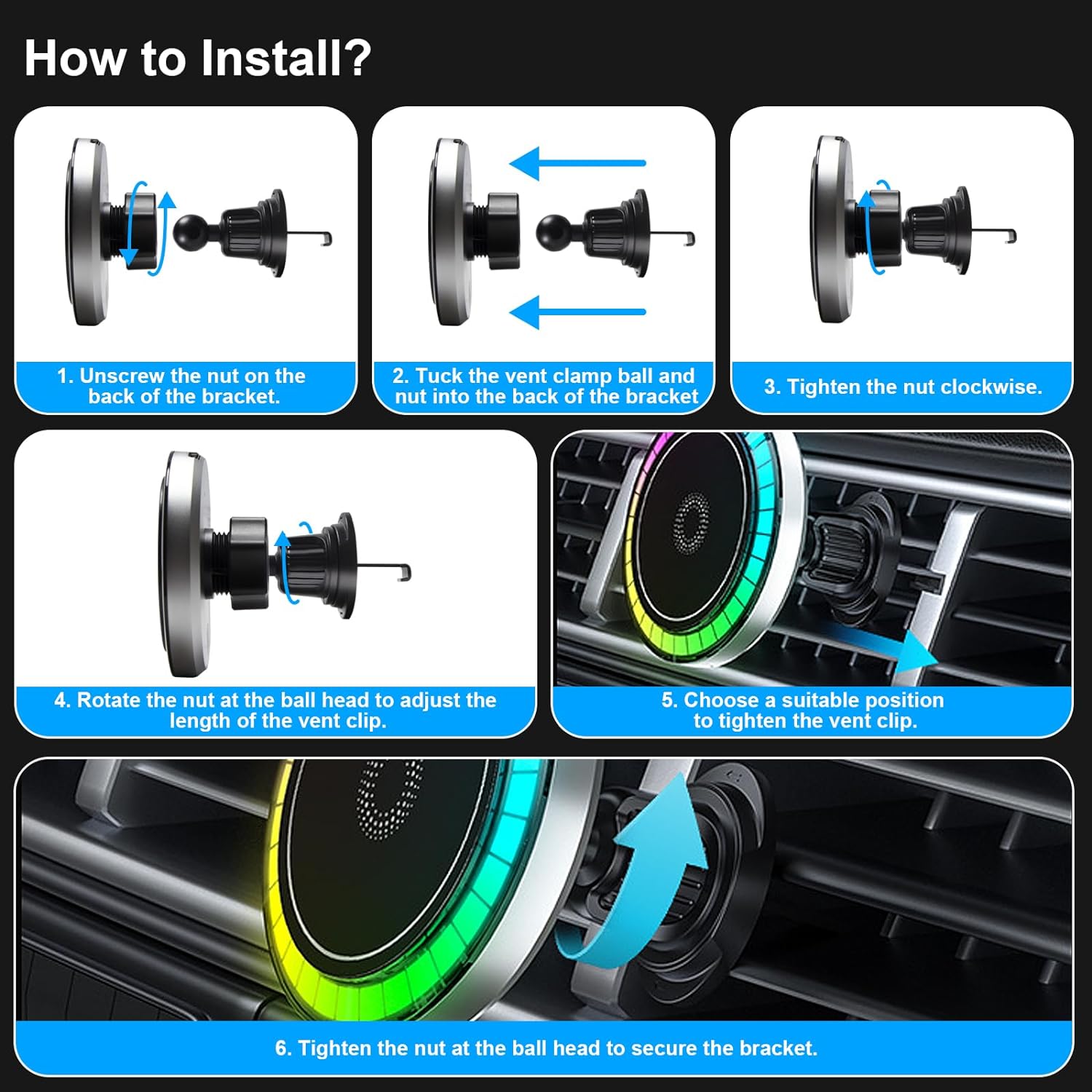 How to Install?

1. Unscrew the nut on the back of the bracket.

2. Tuck the vent clamp ball and nut into the back of the bracket

3. Tighten the nut clockwise.

4. Rotate the nut at the ball head to adjust the length of the vent clip.

5. Choose a suitable position to tighten the vent clip.

6. Tighten the nut at the ball head to secure the bracket.