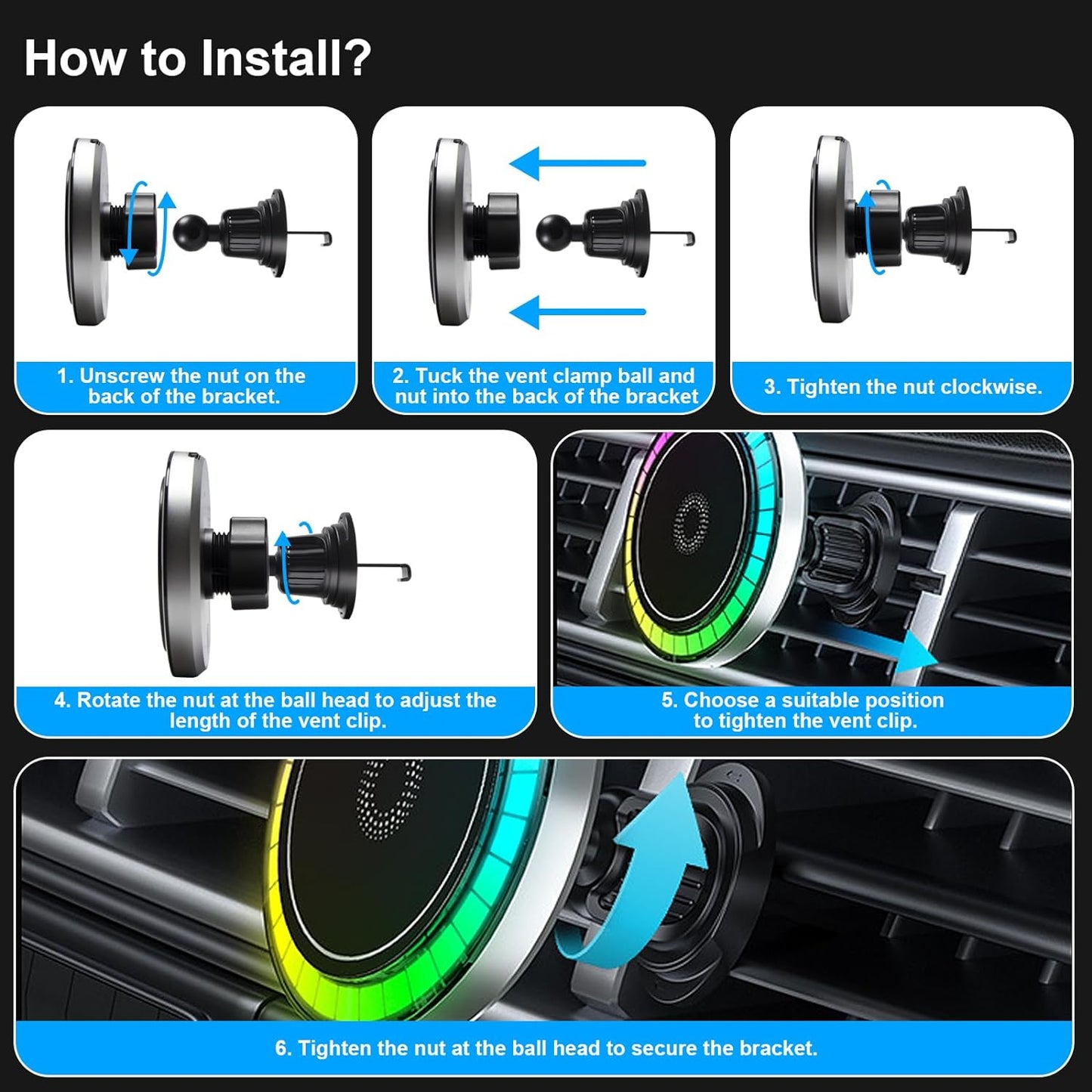 How to Install?

1. Unscrew the nut on the back of the bracket.

2. Tuck the vent clamp ball and nut into the back of the bracket

3. Tighten the nut clockwise.

4. Rotate the nut at the ball head to adjust the length of the vent clip.

5. Choose a suitable position to tighten the vent clip.

6. Tighten the nut at the ball head to secure the bracket.