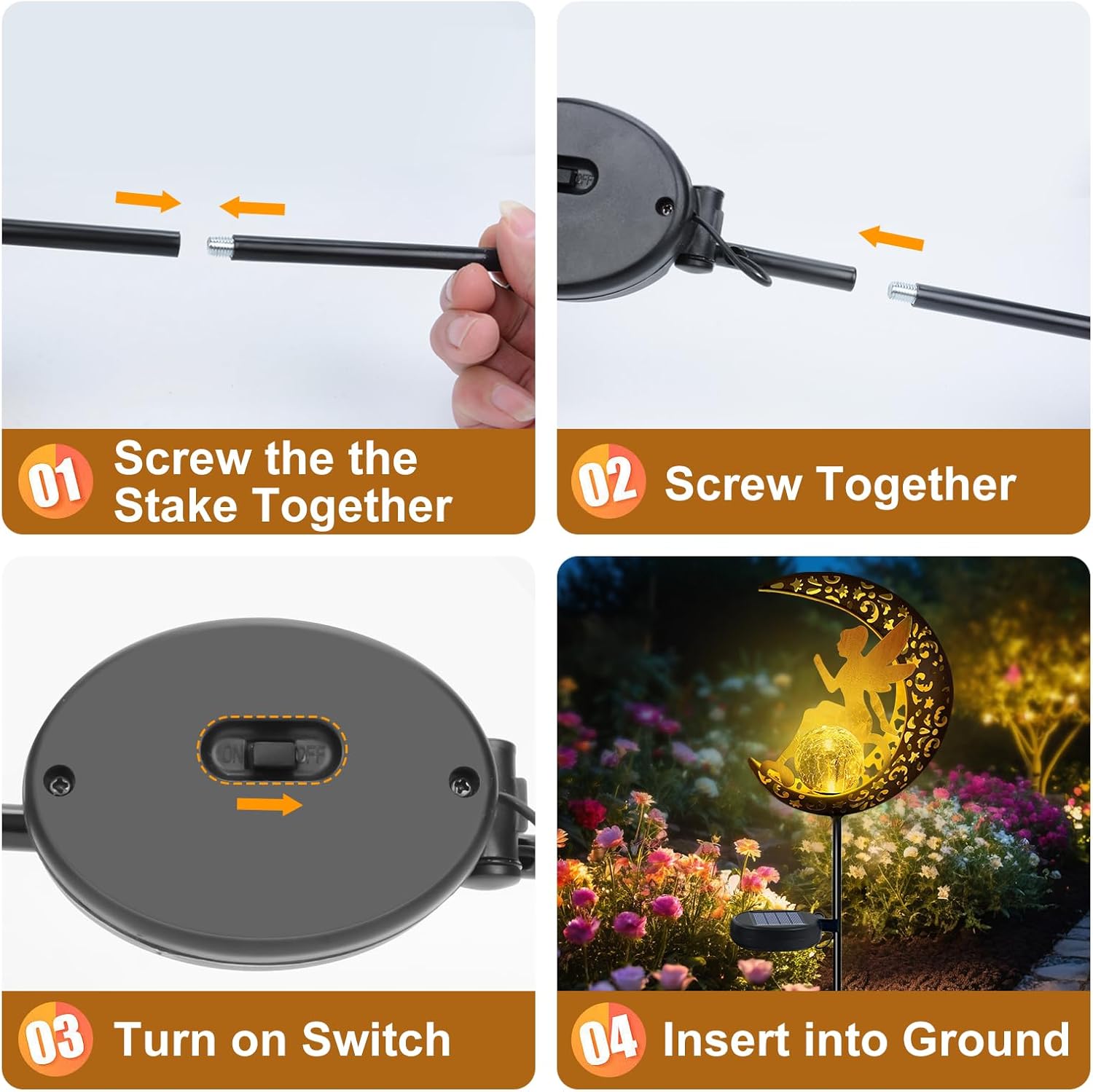 OFF

01 Screw the the Stake Together

02 Screw Together

ON OFF

03 Turn on Switch

04 Insert into Ground