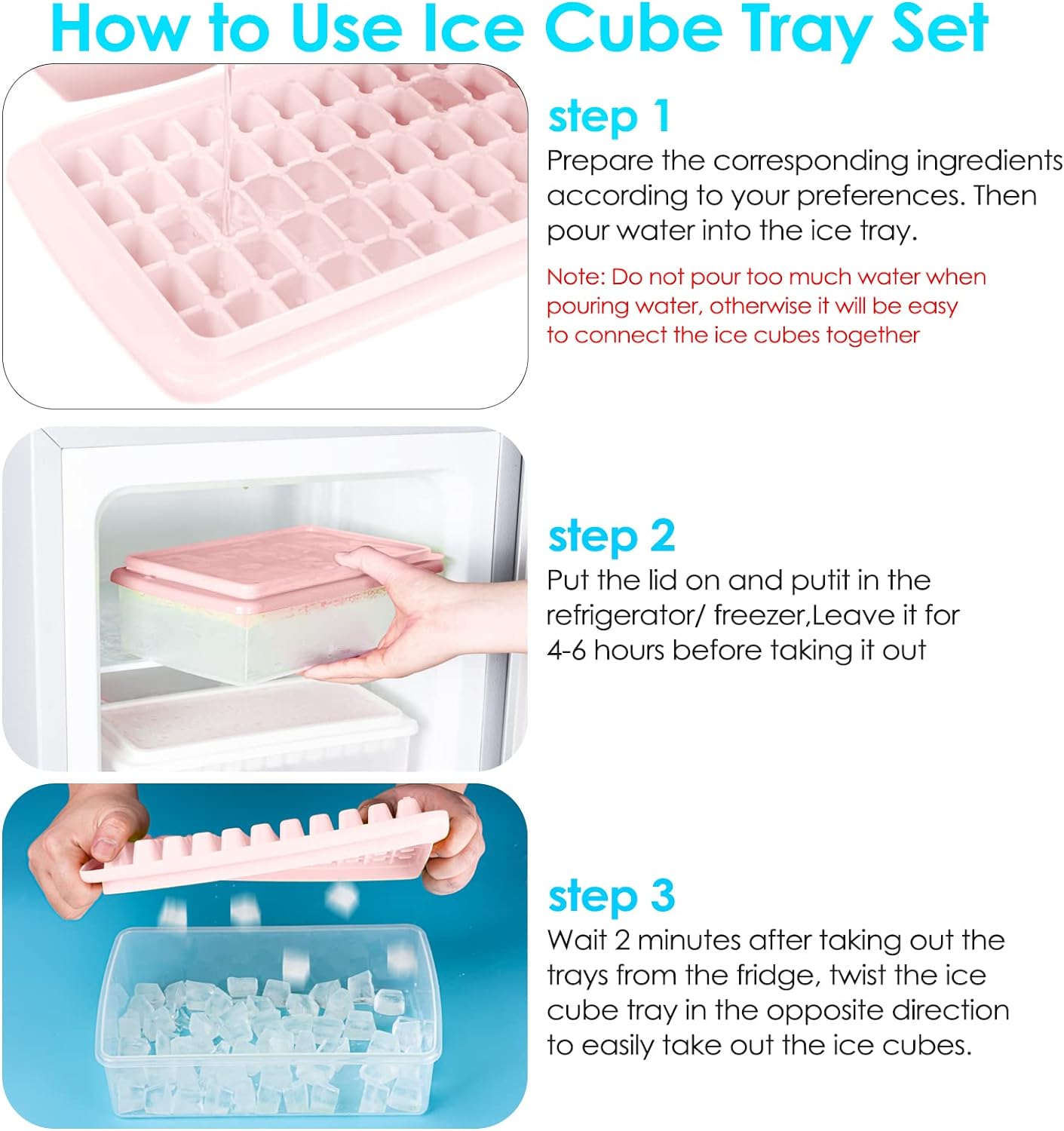 How to Use Ice Cube Tray Set

step 1
Prepare the corresponding ingredients according to your preferences. Then pour water into the ice tray.

Note: Do not pour too much water when pouring water, otherwise it will be easy to connect the ice cubes together

step 2
Put the lid on and putit in the refrigerator/ freezer,Leave it for 4-6 hours before taking it out

step 3
Wait 2 minutes after taking out the trays from the fridge, twist the ice cube tray in the opposite direction to easily take out the ice cubes.