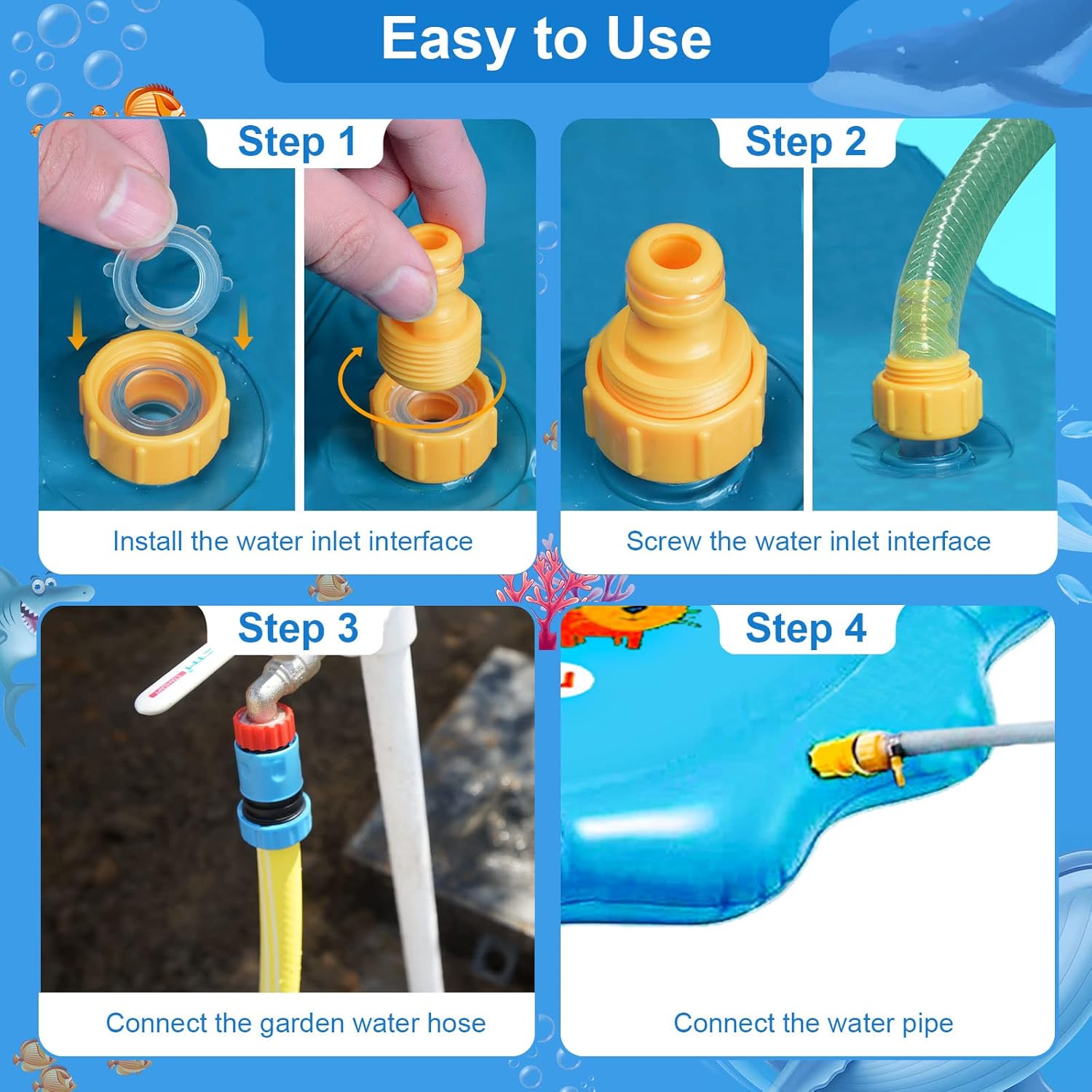 Easy to Use

Step 1

Install the water inlet interface

Step 2

Screw the water inlet interface

Step 3

Connect the garden water hose

Step 4

Connect the water pipe