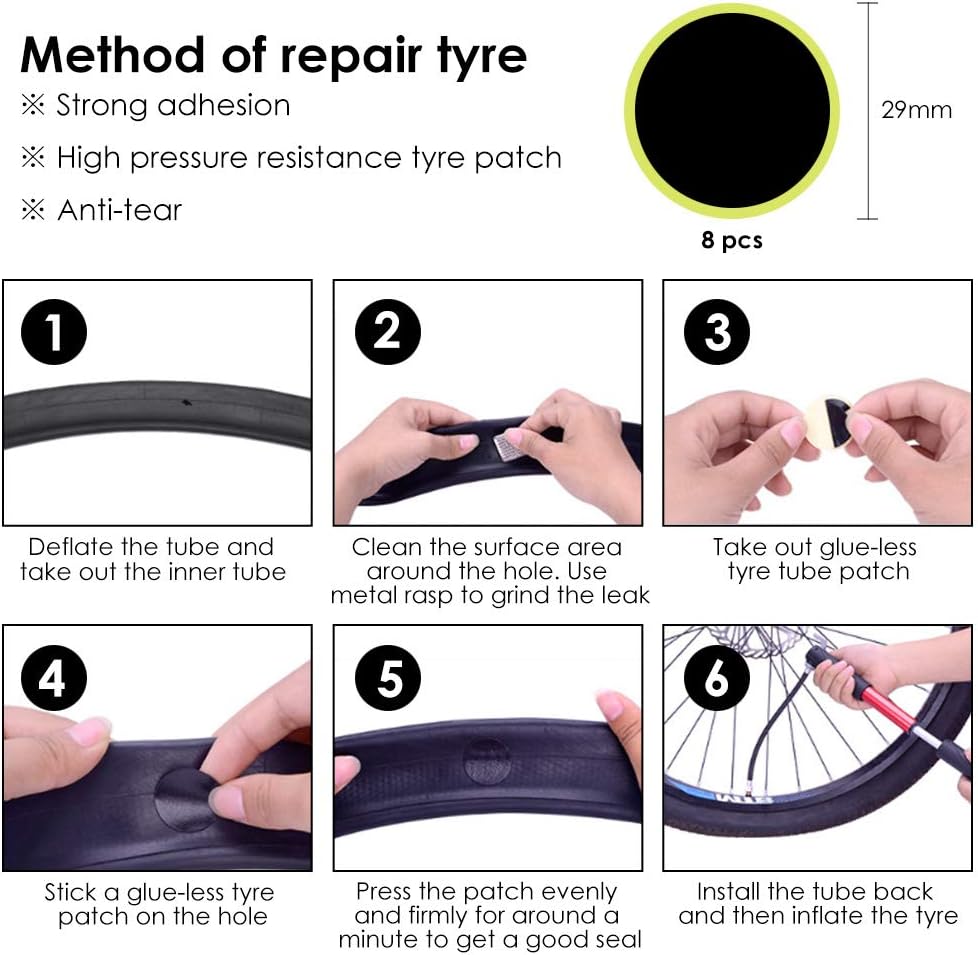 Method of repair tyre
※ Strong adhesion
※ High pressure resistance tyre patch
※ Anti-tear

29mm
8 pcs

1
Deflate the tube and take out the inner tube

2
Clean the surface area around the hole. Use metal rasp to grind the leak

3
Take out glue-less tyre tube patch

4
Stick a glue-less tyre patch on the hole

5
Press the patch evenly and firmly for around a minute to get a good seal

6
Install the tube back and then inflate the tyre