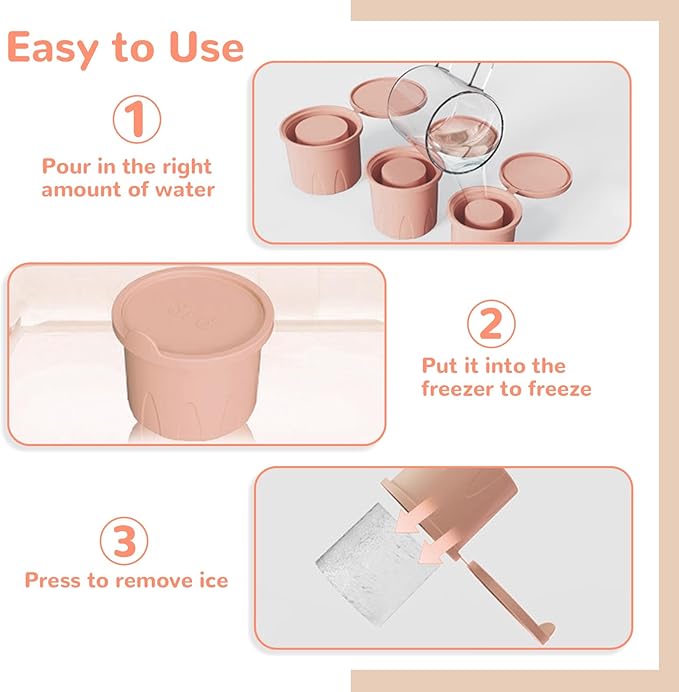 Easy to Use

1

Pour in the right amount of water

2

Put it into the freezer to freeze

3

Press to remove ice