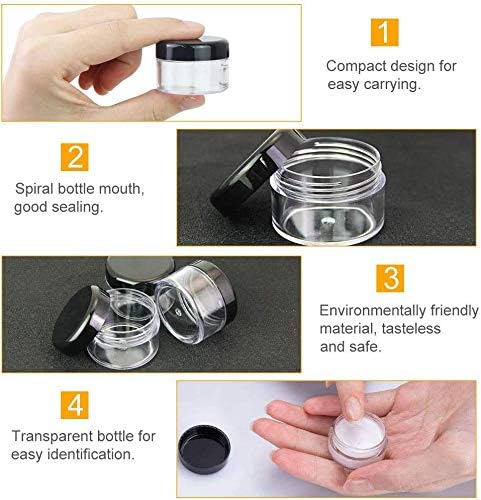 1

Compact design for easy carrying.

2

Spiral bottle mouth, good sealing.

3

Environmentally friendly material, tasteless and safe.

4

Transparent bottle for easy identification.