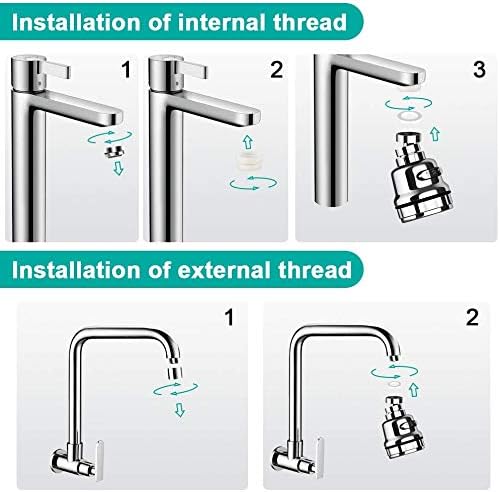 Installation of internal thread

1

2

3

Installation of external thread

1

2