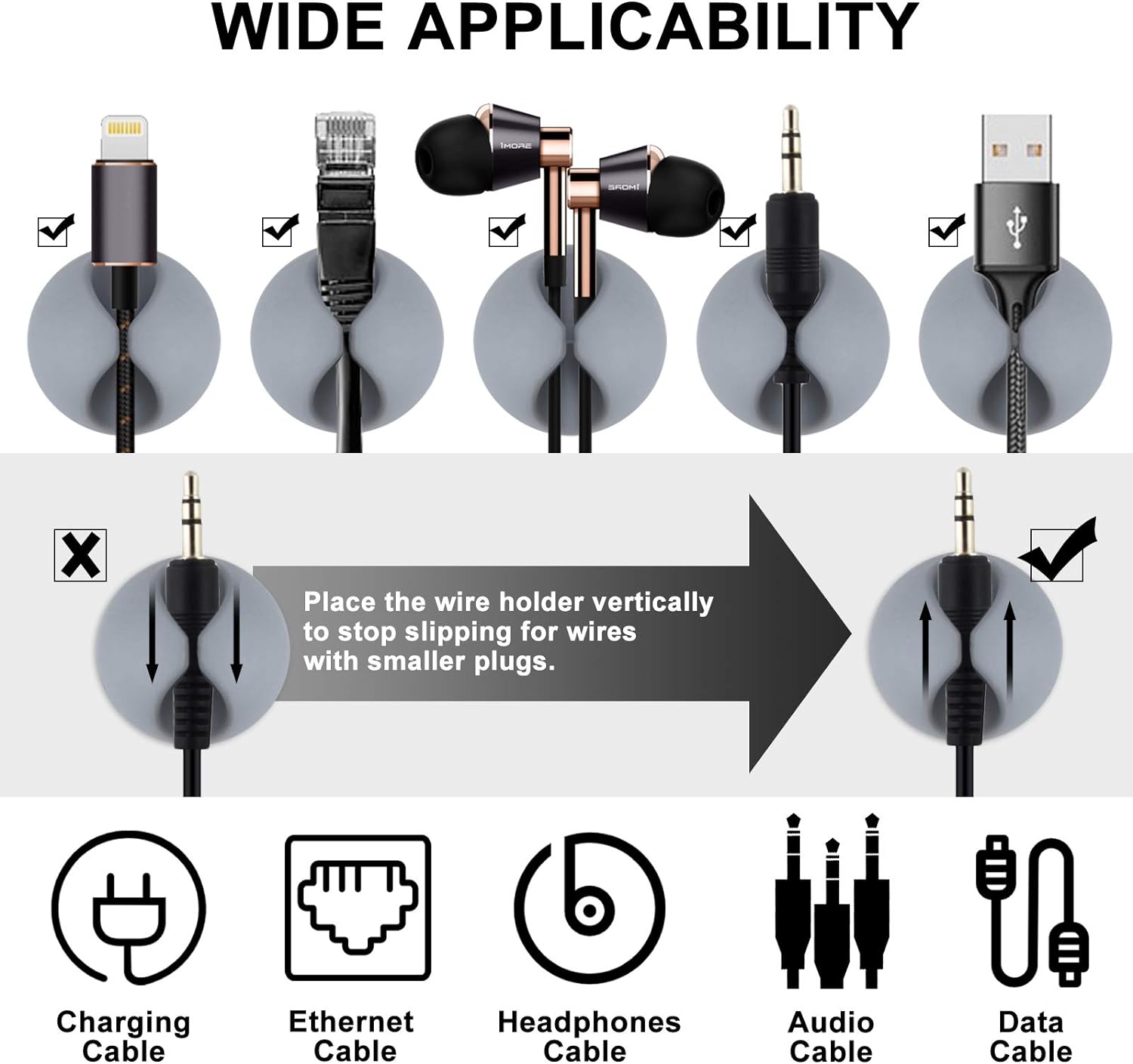 WIDE APPLICABILITY

1MORE

1MORE

Place the wire holder vertically to stop slipping for wires with smaller plugs.

Charging Cable

Ethernet Cable

Headphones Cable

Audio Cable

Data Cable