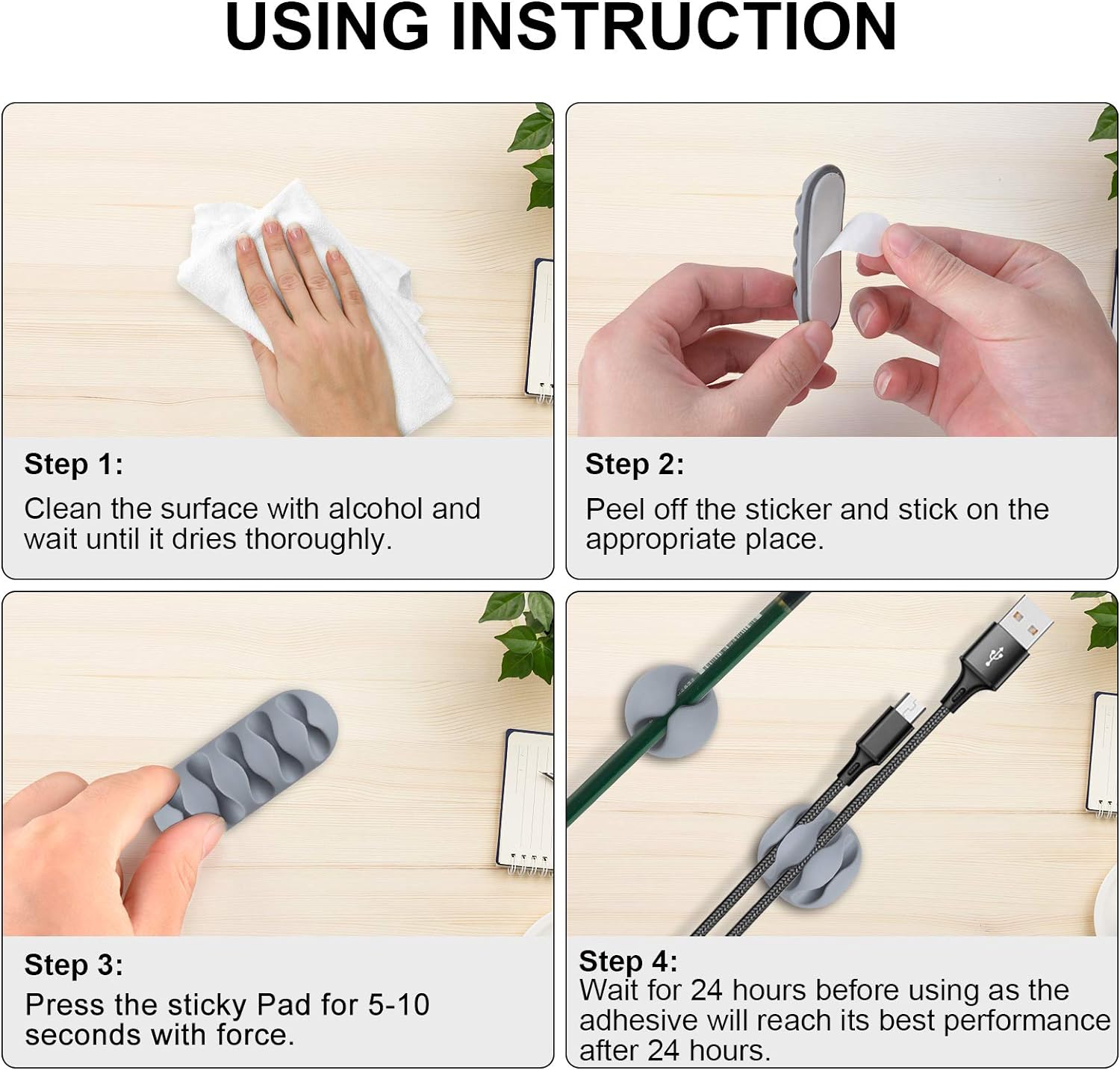 USING INSTRUCTION

Step 1:
Clean the surface with alcohol and wait until it dries thoroughly.

Step 2:
Peel off the sticker and stick on the appropriate place.

Step 3:
Press the sticky Pad for 5-10 seconds with force.

Step 4:
Wait for 24 hours before using as the adhesive will reach its best performance after 24 hours.