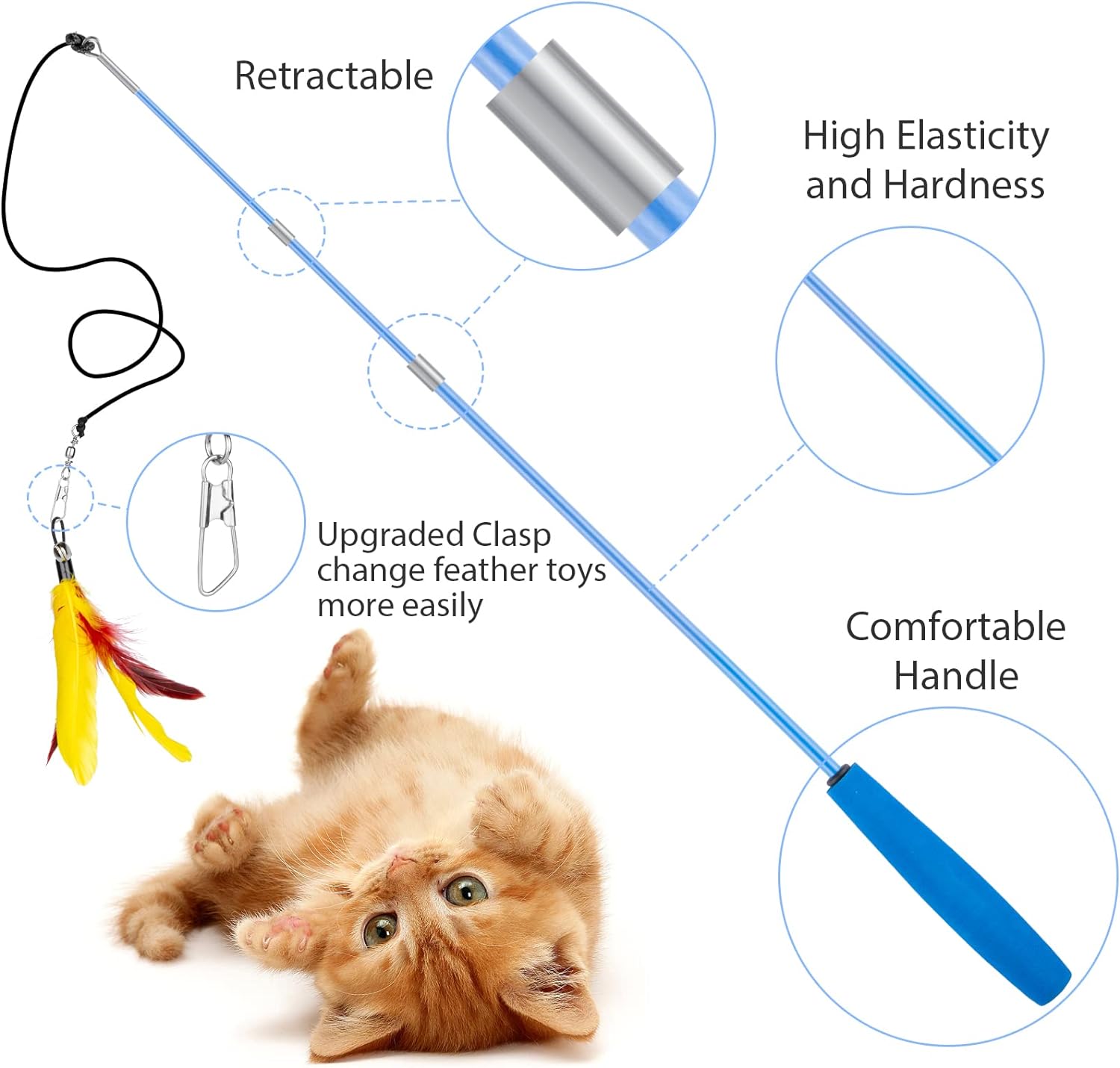 Retractable

High Elasticity and Hardness

Upgraded Clasp change feather toys more easily

Comfortable Handle