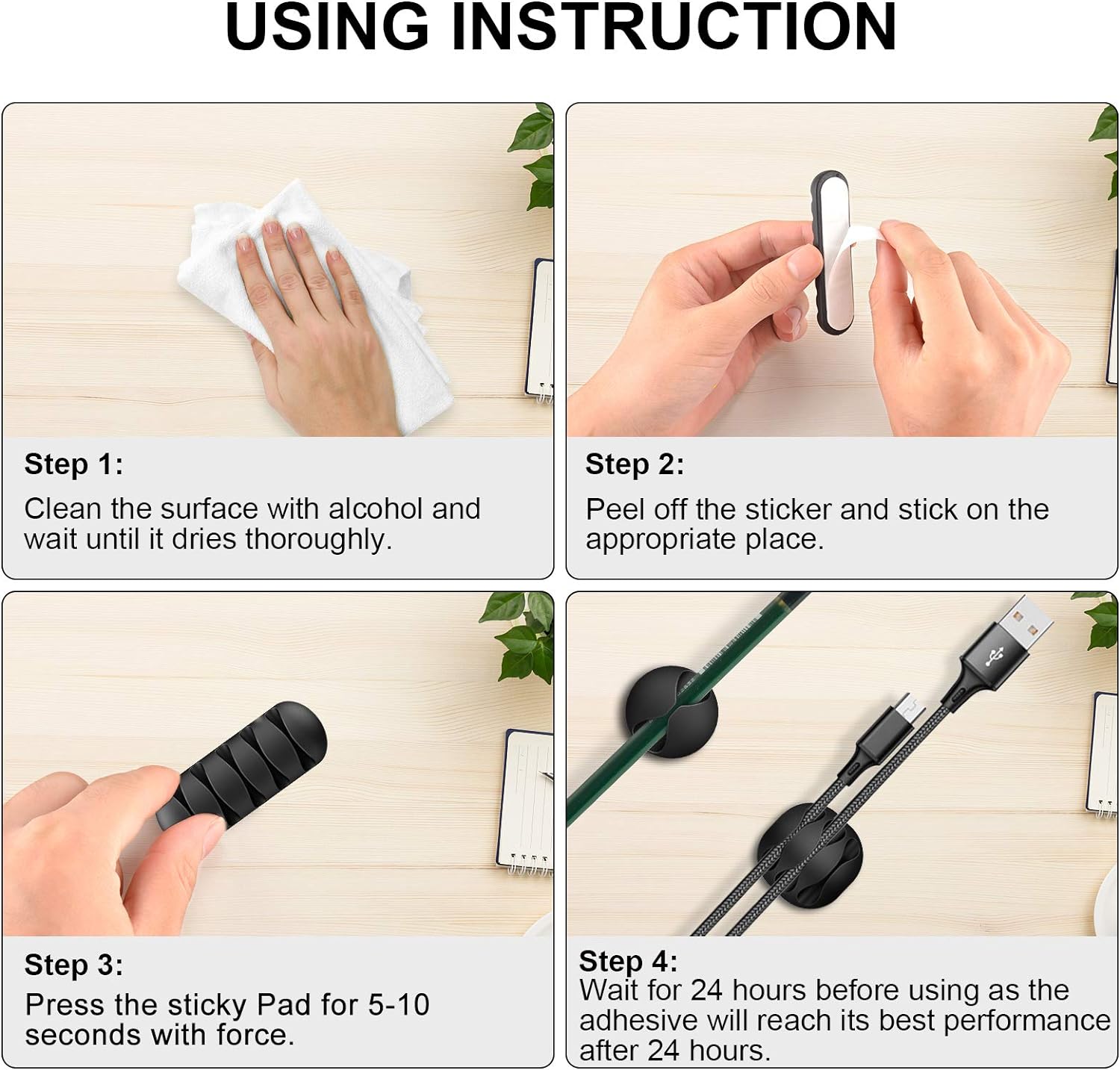 USING INSTRUCTION

Step 1:
Clean the surface with alcohol and wait until it dries thoroughly.

Step 2:
Peel off the sticker and stick on the appropriate place.

Step 3:
Press the sticky Pad for 5-10 seconds with force.

Step 4:
Wait for 24 hours before using as the adhesive will reach its best performance after 24 hours.