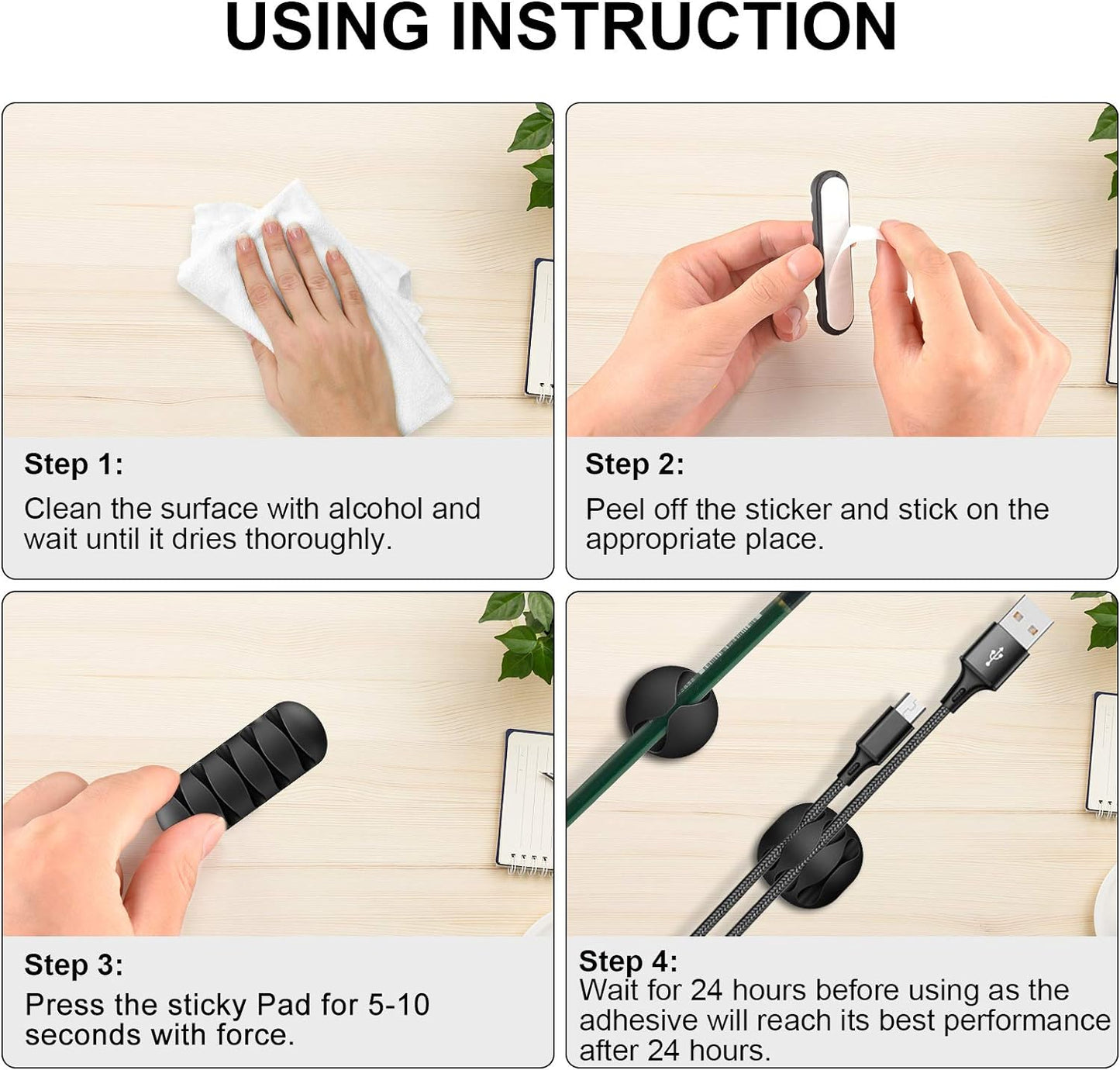 USING INSTRUCTION

Step 1:
Clean the surface with alcohol and wait until it dries thoroughly.

Step 2:
Peel off the sticker and stick on the appropriate place.

Step 3:
Press the sticky Pad for 5-10 seconds with force.

Step 4:
Wait for 24 hours before using as the adhesive will reach its best performance after 24 hours.