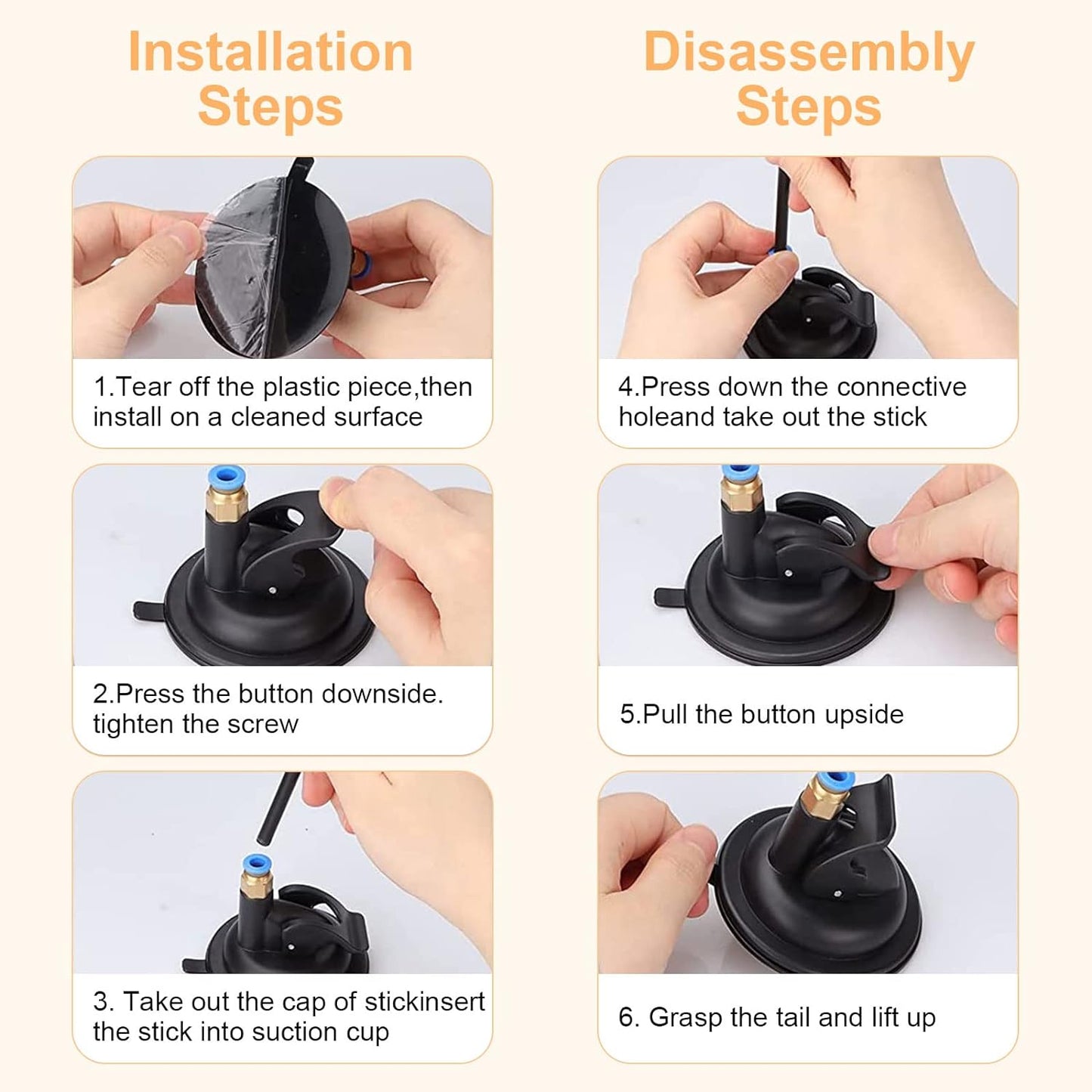 Installation Steps

1.Tear off the plastic piece,then install on a cleaned surface

2.Press the button downside. tighten the screw

3. Take out the cap of stickinsert the stick into suction cup

Disassembly Steps

4.Press down the connective holeand take out the stick

5.Pull the button upside

6. Grasp the tail and lift up