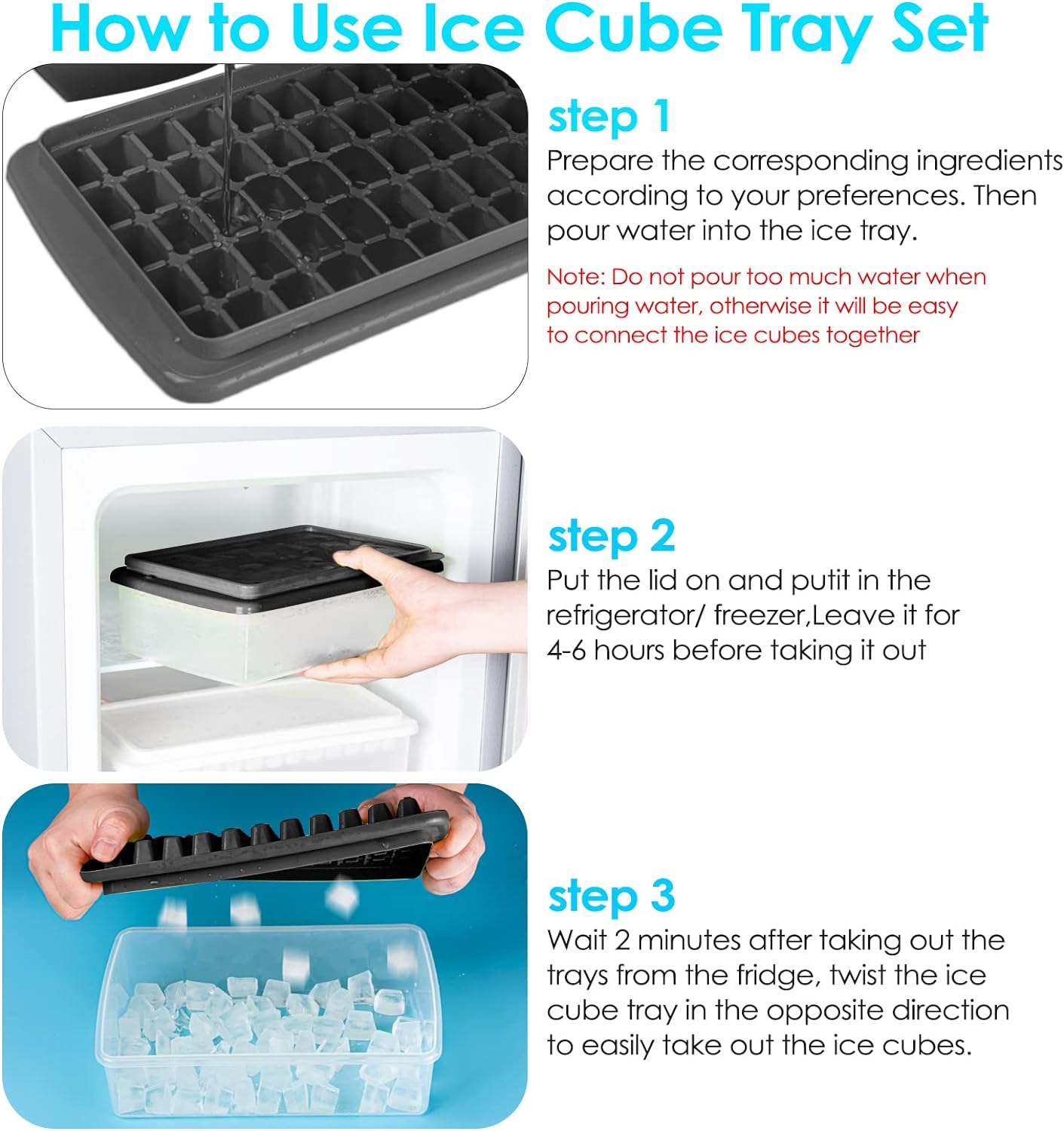 How to Use Ice Cube Tray Set

step 1
Prepare the corresponding ingredients according to your preferences. Then pour water into the ice tray.

Note: Do not pour too much water when pouring water, otherwise it will be easy to connect the ice cubes together

step 2
Put the lid on and putit in the refrigerator/ freezer,Leave it for 4-6 hours before taking it out

step 3
Wait 2 minutes after taking out the trays from the fridge, twist the ice cube tray in the opposite direction to easily take out the ice cubes.