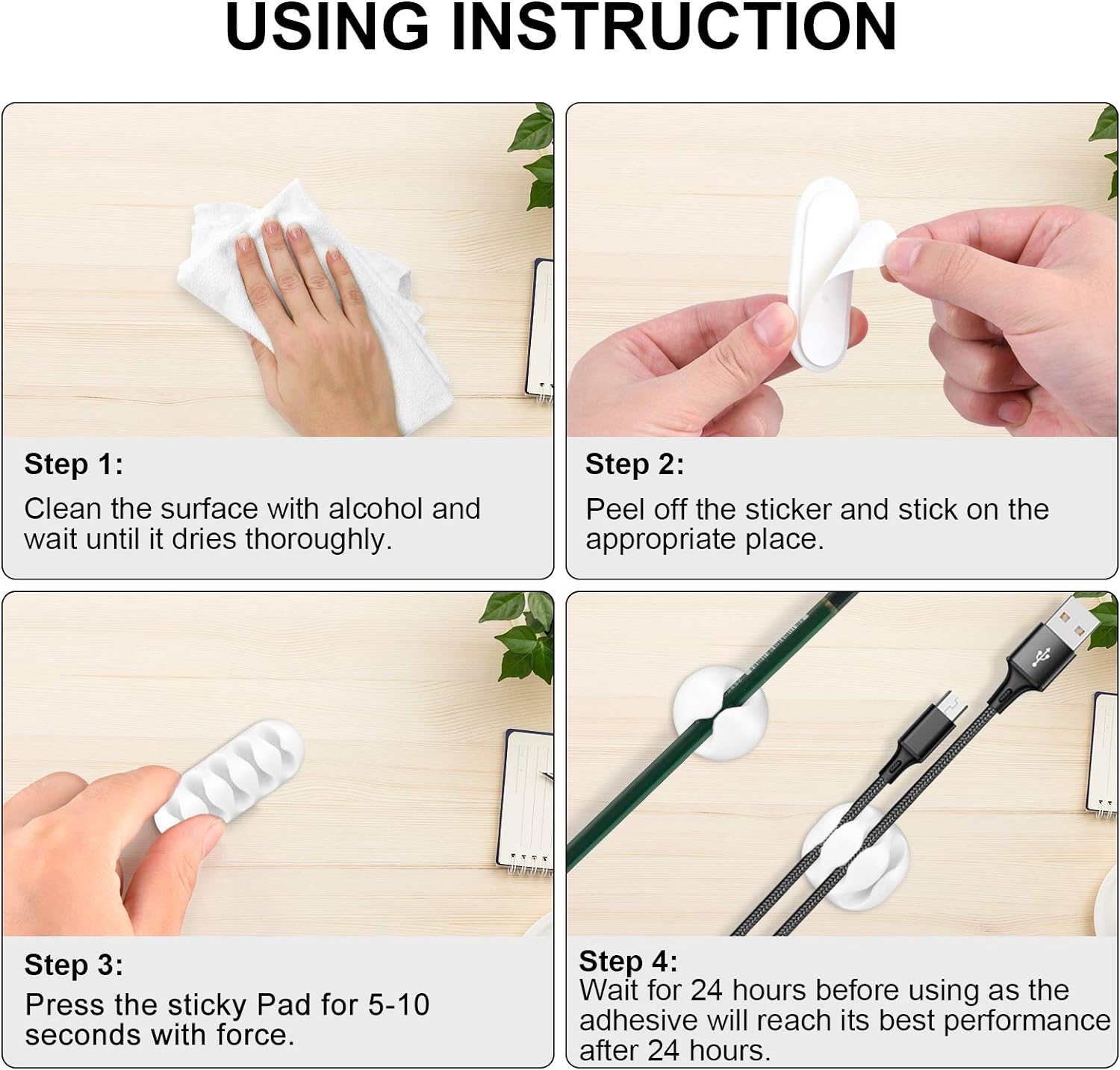 USING INSTRUCTION

Step 1:
Clean the surface with alcohol and wait until it dries thoroughly.

Step 2:
Peel off the sticker and stick on the appropriate place.

Step 3:
Press the sticky Pad for 5-10 seconds with force.

Step 4:
Wait for 24 hours before using as the adhesive will reach its best performance after 24 hours.