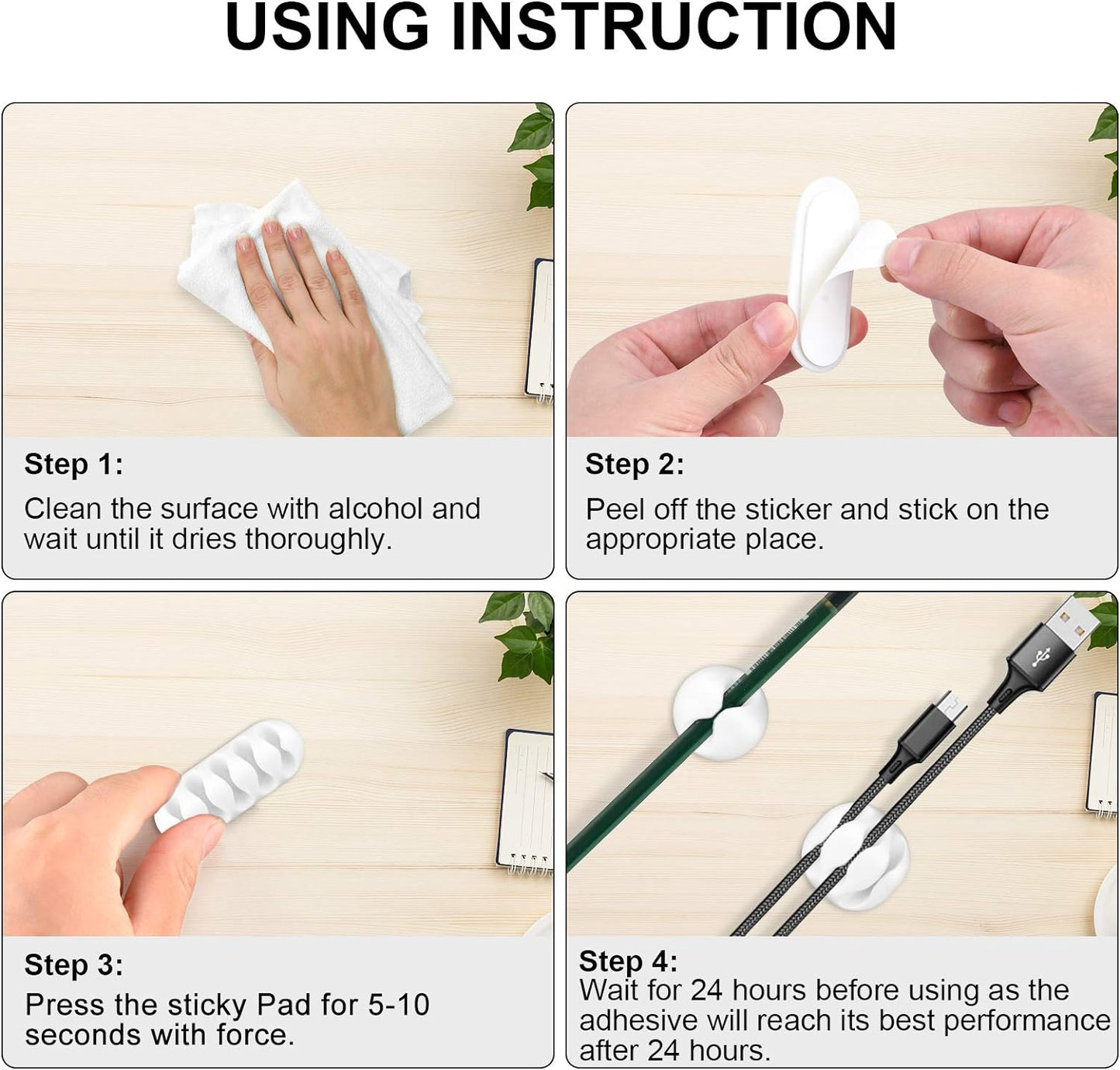 USING INSTRUCTION

Step 1:
Clean the surface with alcohol and wait until it dries thoroughly.

Step 2:
Peel off the sticker and stick on the appropriate place.

Step 3:
Press the sticky Pad for 5-10 seconds with force.

Step 4:
Wait for 24 hours before using as the adhesive will reach its best performance after 24 hours.